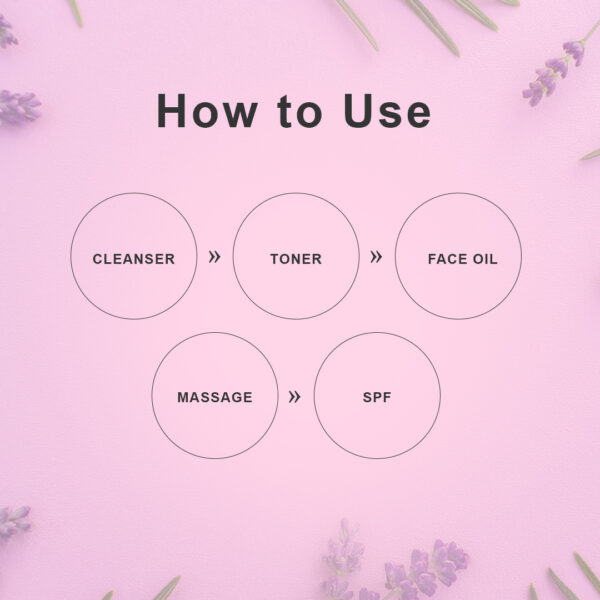 How to Use

CLEANSER » TONER » FACE OIL

MASSAGE » SPF